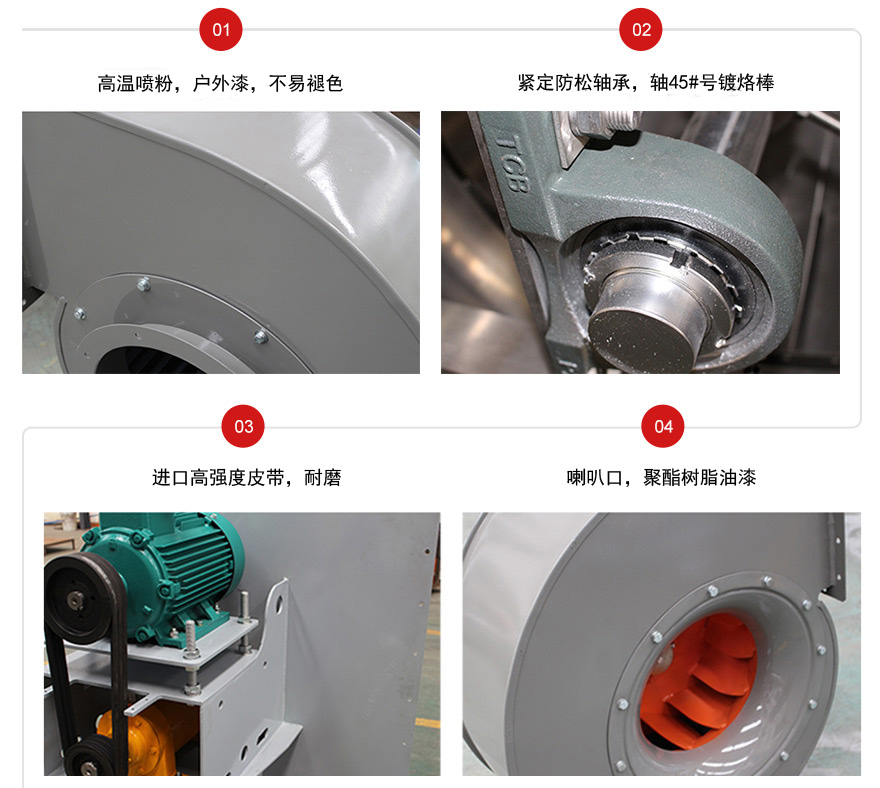 01

高温喷粉，户外漆，不易褪色

02

紧定防松轴承，轴45#号镀烙棒

TCB

03

进口高强度皮带，耐磨

04

喇叭口，聚酯树脂油漆